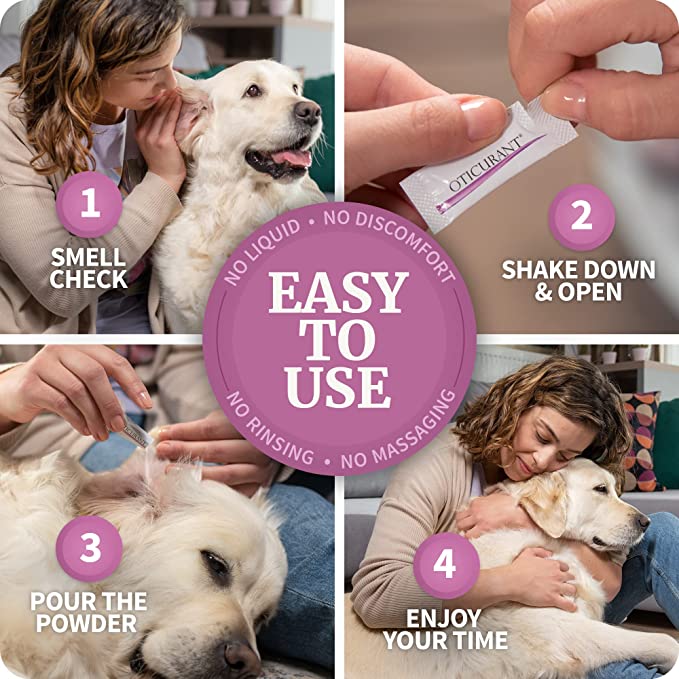 1
SMELL CHECK

OTICURANT®

2
SHAKE DOWN & OPEN

NO LIQUID • NO DISCOMFORT

EASY TO USE

NO RINSING • NO MASSAGING

3
POUR THE POWDER

4
ENJOY YOUR TIME