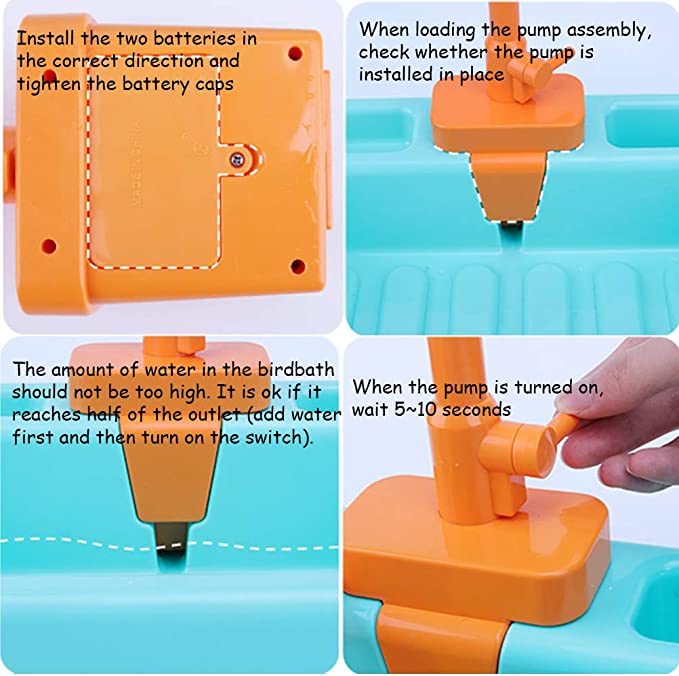 Install the two batteries in the correct direction and tighten the battery caps

When loading the pump assembly, check whether the pump is installed in place

The amount of water in the birdbath should not be too high. It is ok if it reaches half of the outlet (add water first and then turn on the switch).

When the pump is turned on, wait 5~10 seconds