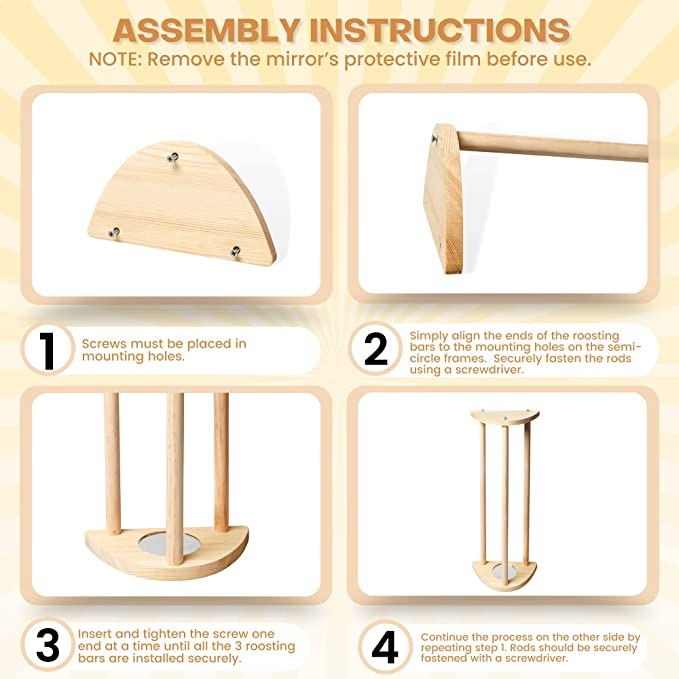 ASSEMBLY INSTRUCTIONS
NOTE: Remove the mirror's protective film before use.

1
Screws must be placed in mounting holes.

2
Simply align the ends of the roosting bars to the mounting holes on the semi-circle frames. Securely fasten the rods using a screwdriver.

3
Insert and tighten the screw one end at a time until all the 3 roosting bars are installed securely.

4
Continue the process on the other side by repeating step 1. Rods should be securely fastened with a screwdriver.