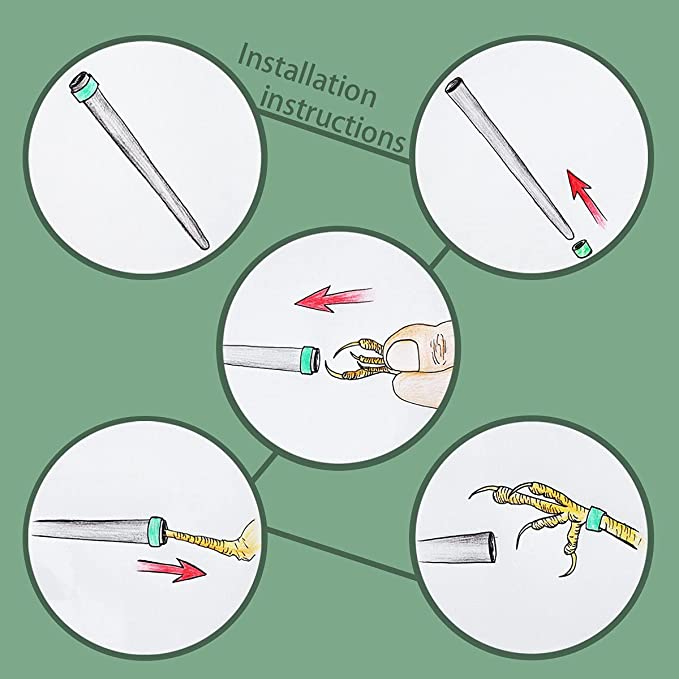 Installation instructions